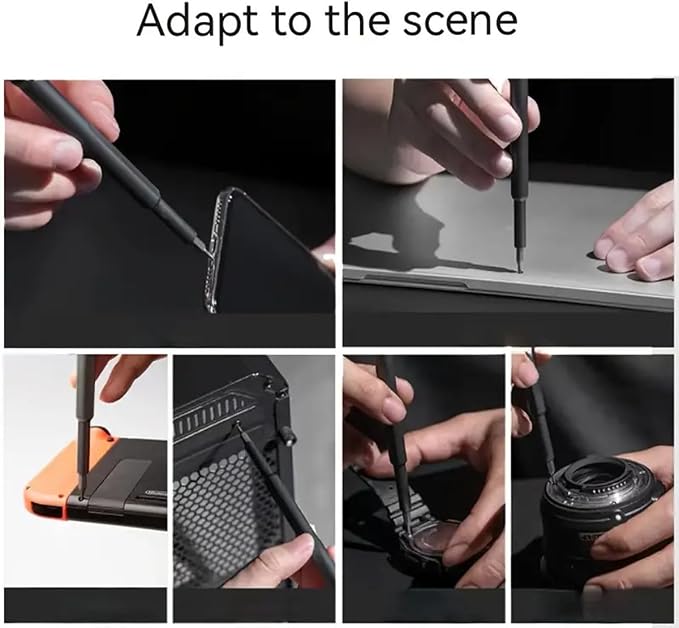 Adapt to the scene