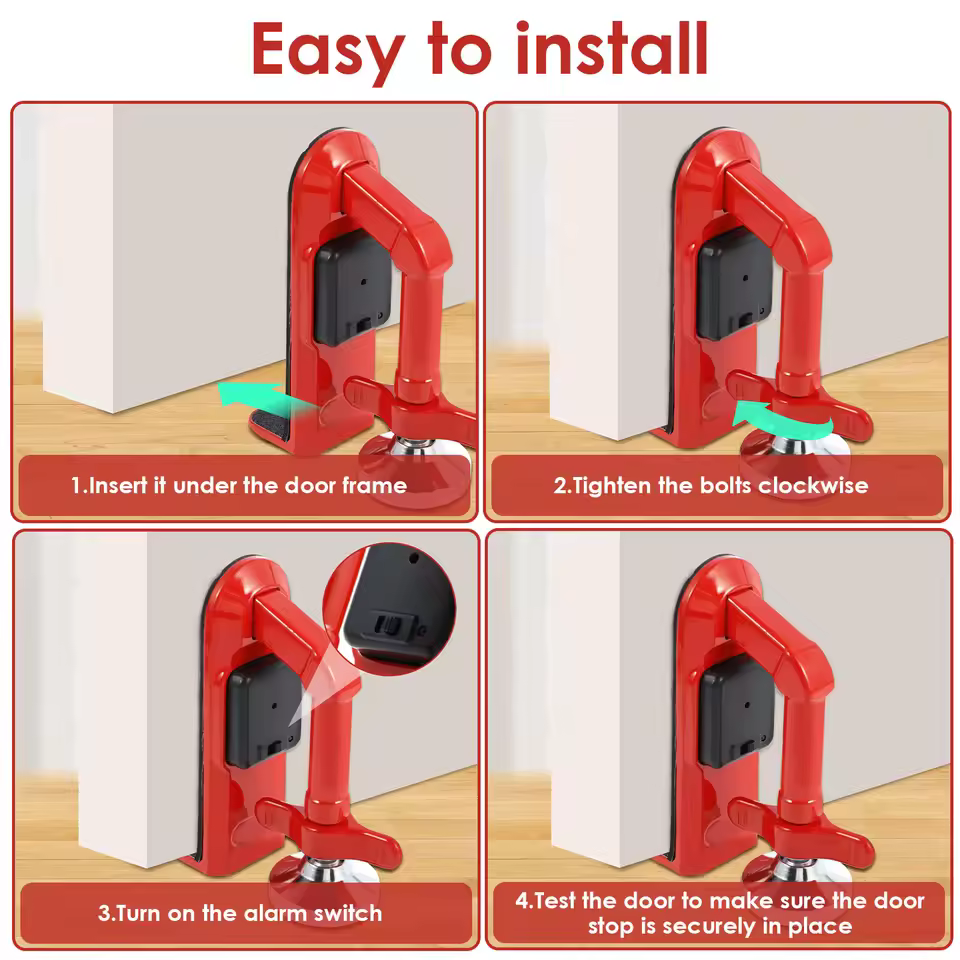 Easy to install

1.Insert it under the door frame

2.Tighten the bolts clockwise

3.Turn on the alarm switch

4.Test the door to make sure the door stop is securely in place